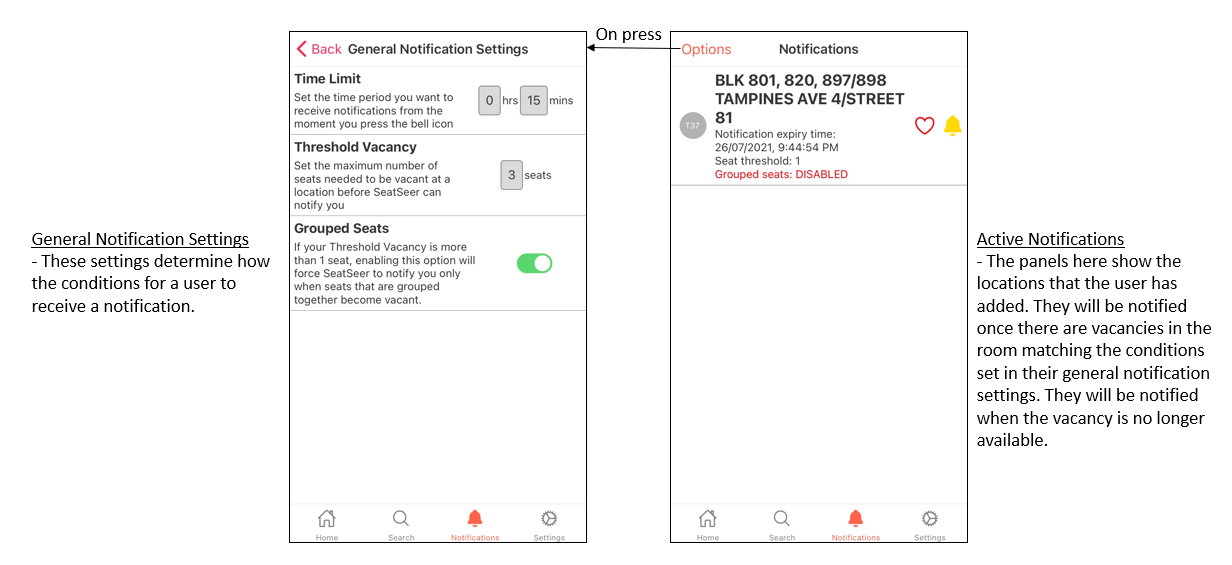 General Notification Settings
- These settings determine how the conditions for a user to receive a notification.

Back General Notification Settings

Time Limit
Set the time period you want to receive notifications from the moment you press the bell icon
0 hrs 15 mins

Threshold Vacancy
Set the maximum number of seats needed to be vacant at a location before SeatSeer can notify you
3 seats

Grouped Seats
If your Threshold Vacancy is more than 1 seat, enabling this option will force SeatSeer to notify you only when seats that are grouped together become vacant.

Home Search Notifications Settings

On press

Options Notifications

T37
BLK 801, 820, 897/898 TAMPINES AVE 4/STREET 81
Notification expiry time: 26/07/2021, 9:44:54 PM
Seat threshold: 1
Grouped seats: DISABLED

Home Search Notifications Settings

Active Notifications
- The panels here show the locations that the user has added. They will be notified once there are vacancies in the room matching the conditions set in their general notification settings. They will be notified when the vacancy is no longer available.